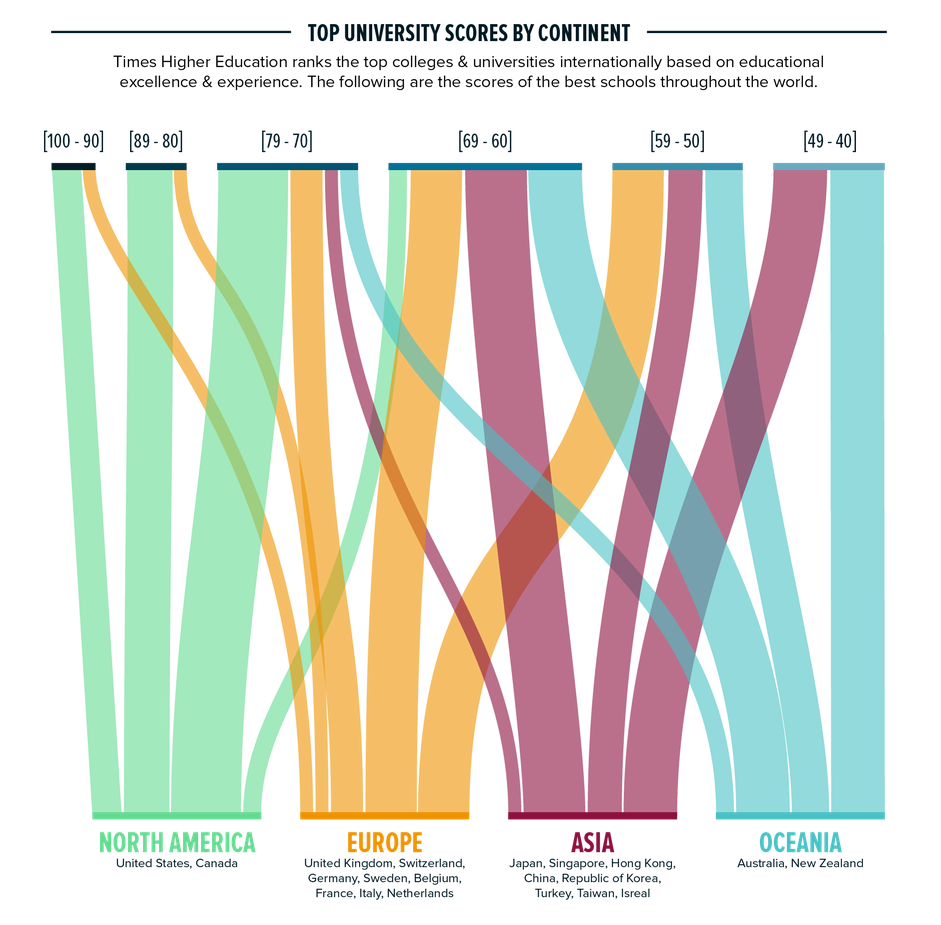 TOP UNIVERSITY SCORES BY CONTINENT

Times Higher Education ranks the top colleges & universities internationally based on educational excellence & experience. The following are the scores of the best schools throughout the world.

[100 - 90]
[89 - 80]
[79 - 70]
[69 - 60]
[59 - 50]
[49 - 40]

NORTH AMERICA
United States, Canada

EUROPE
United Kingdom, Switzerland, Germany, Sweden, Belgium, France, Italy, Netherlands

ASIA
Japan, Singapore, Hong Kong, China, Republic of Korea, Turkey, Taiwan, Isreal

OCEANIA
Australia, New Zealand